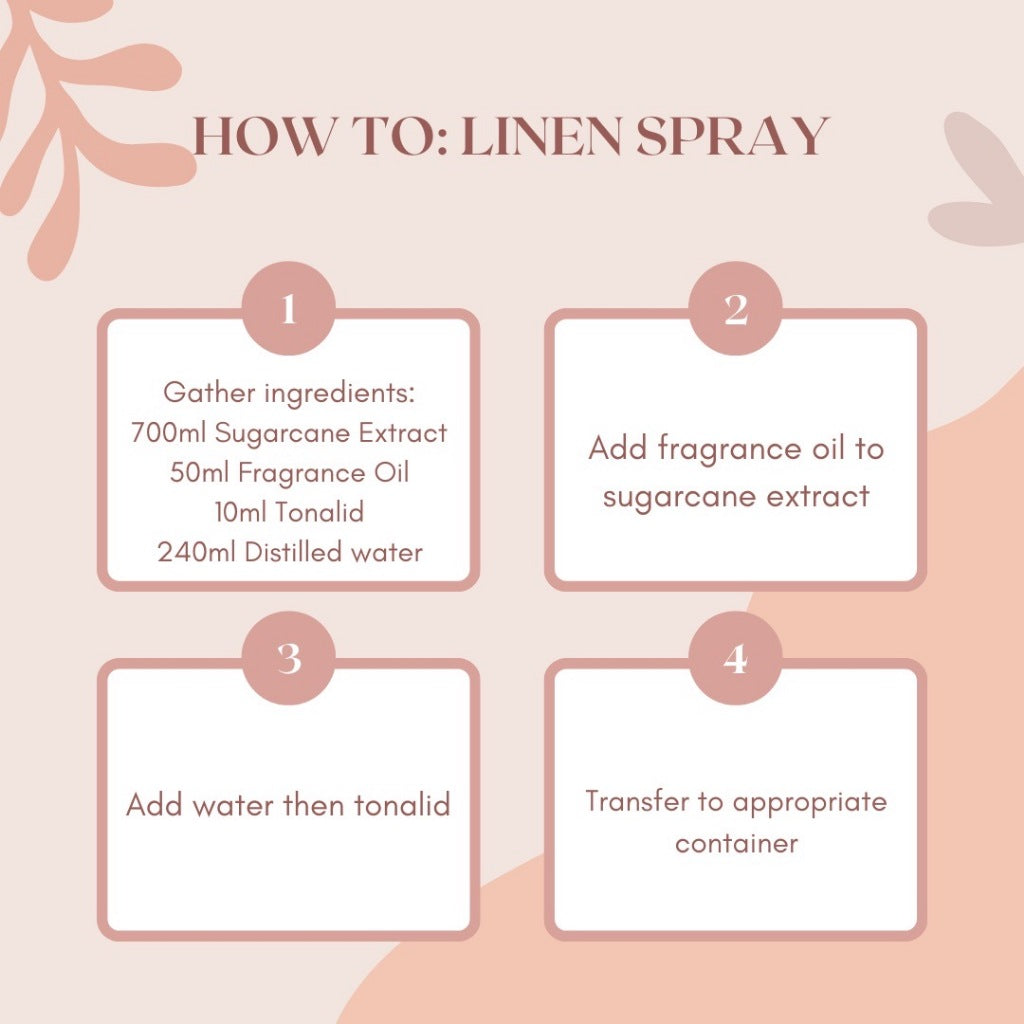 HOW TO: LINEN SPRAY

1

Gather ingredients:
700ml Sugarcane Extract
50ml Fragrance Oil
10ml Tonalid
240ml Distilled water

2

Add fragrance oil to sugarcane extract

3

Add water then tonalid

4

Transfer to appropriate container